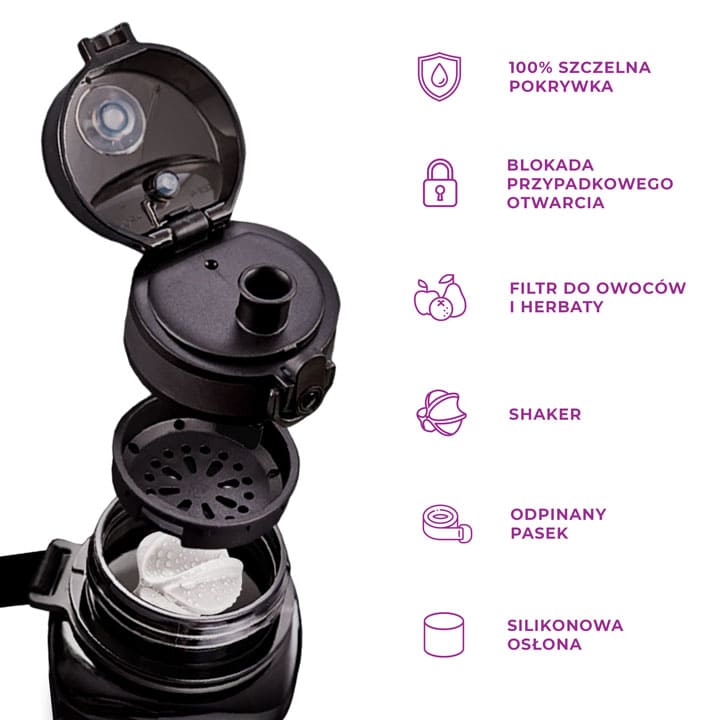 100% SZCZELNA POKRYWKA

BLOKADA PRZYPADKOWEGO OTWARCIA

FILTR DO OWOCÓW I HERBATY

SHAKER

ODPINANY PASEK

SILIKONOWA OSŁONA