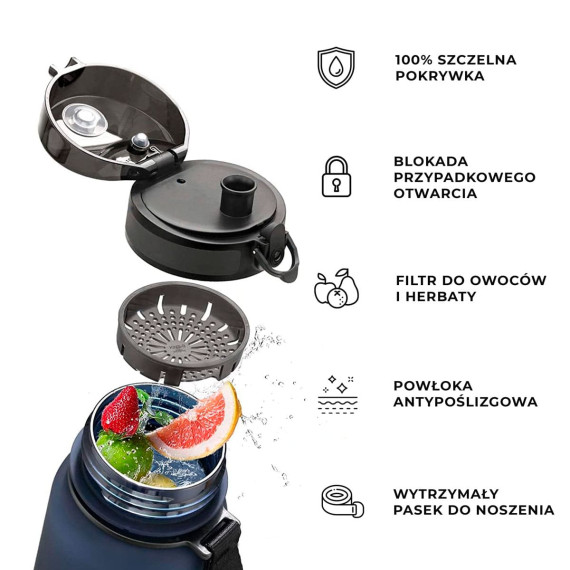 100% SZCZELNA POKRYWKA

BLOKADA PRZYPADKOWEGO OTWARCIA

FILTR DO OWOCÓW I HERBATY

POWŁOKA ANTYPOŚLIZGOWA

WYTRZYMAŁY PASEK DO NOSZENIA