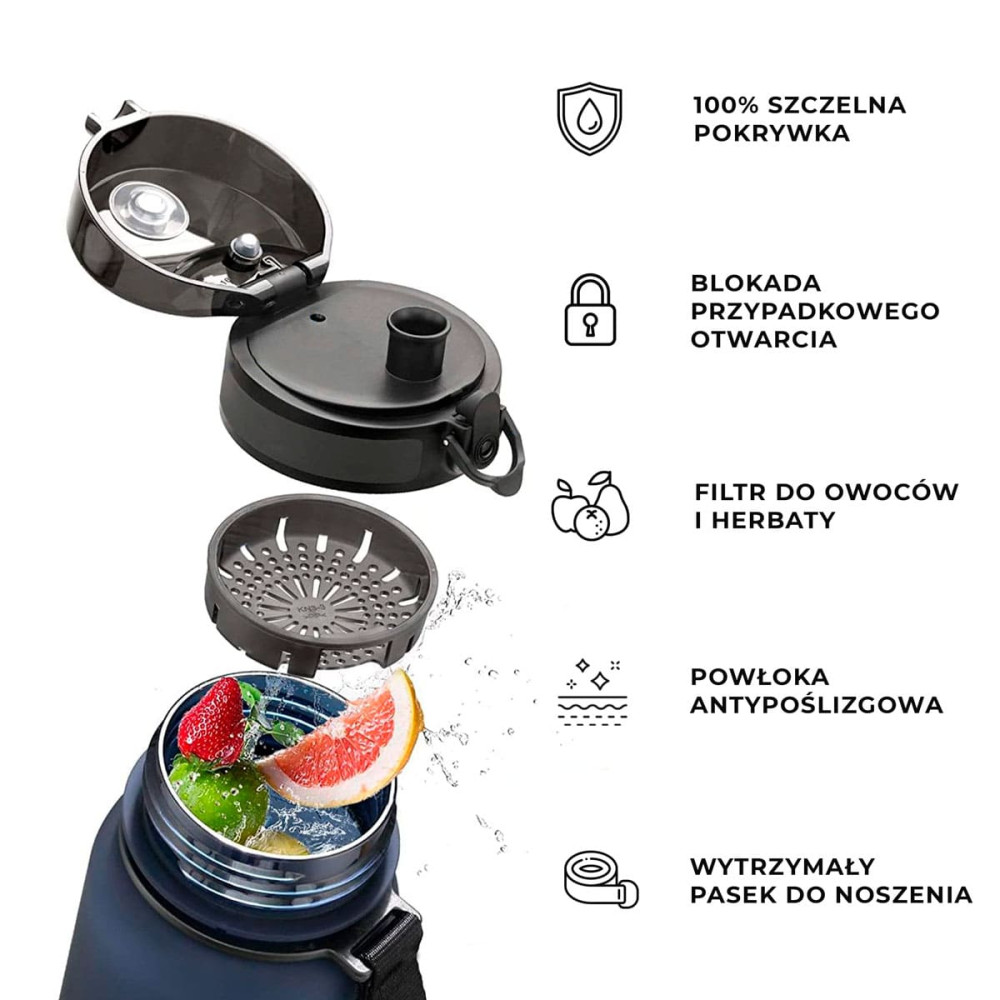 100% SZCZELNA POKRYWKA

BLOKADA PRZYPADKOWEGO OTWARCIA

FILTR DO OWOCÓW I HERBATY

POWŁOKA ANTYPOŚLIZGOWA

WYTRZYMAŁY PASEK DO NOSZENIA